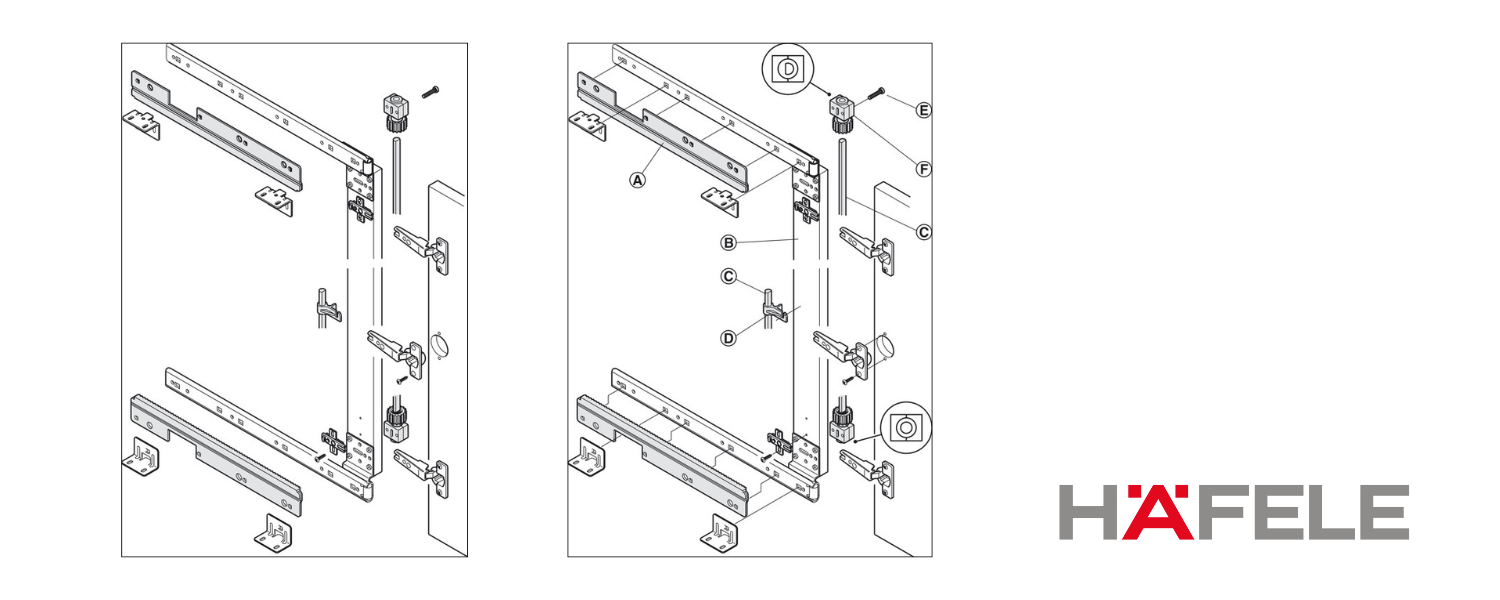 D

E

F

A

C

B

C

D

HÄFELE