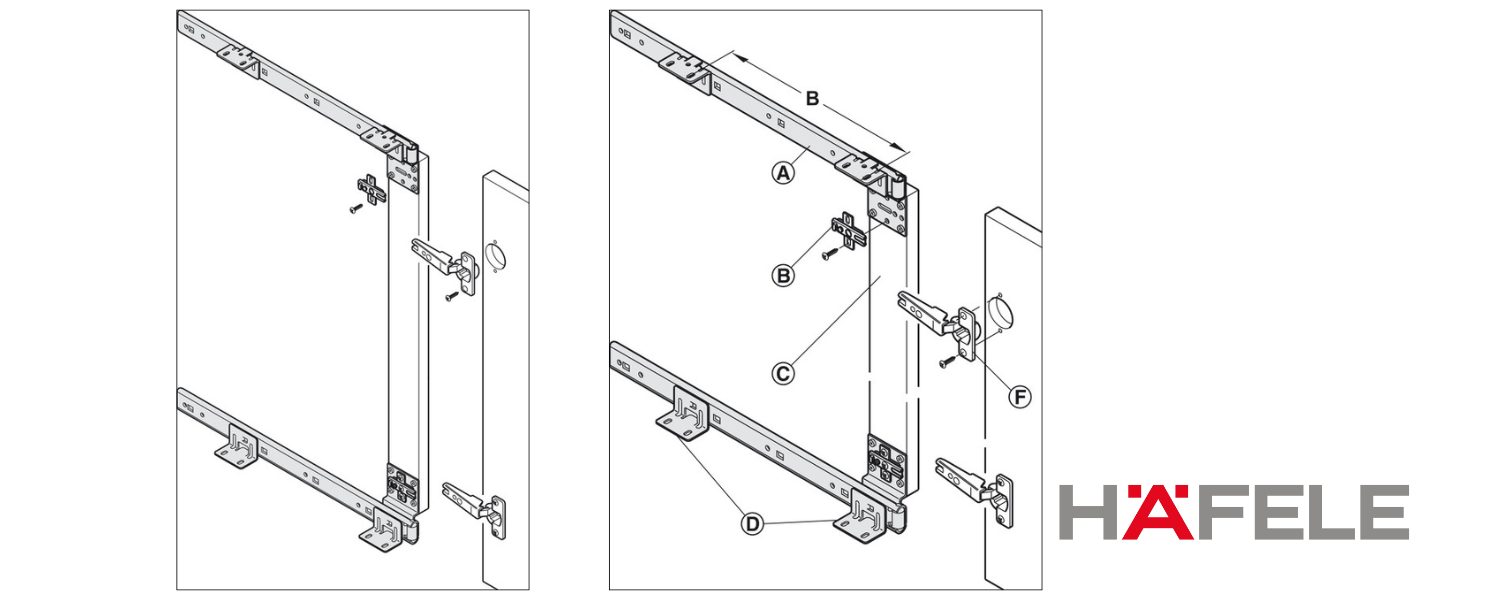 B

A

B

C

F

D

HÄFELE